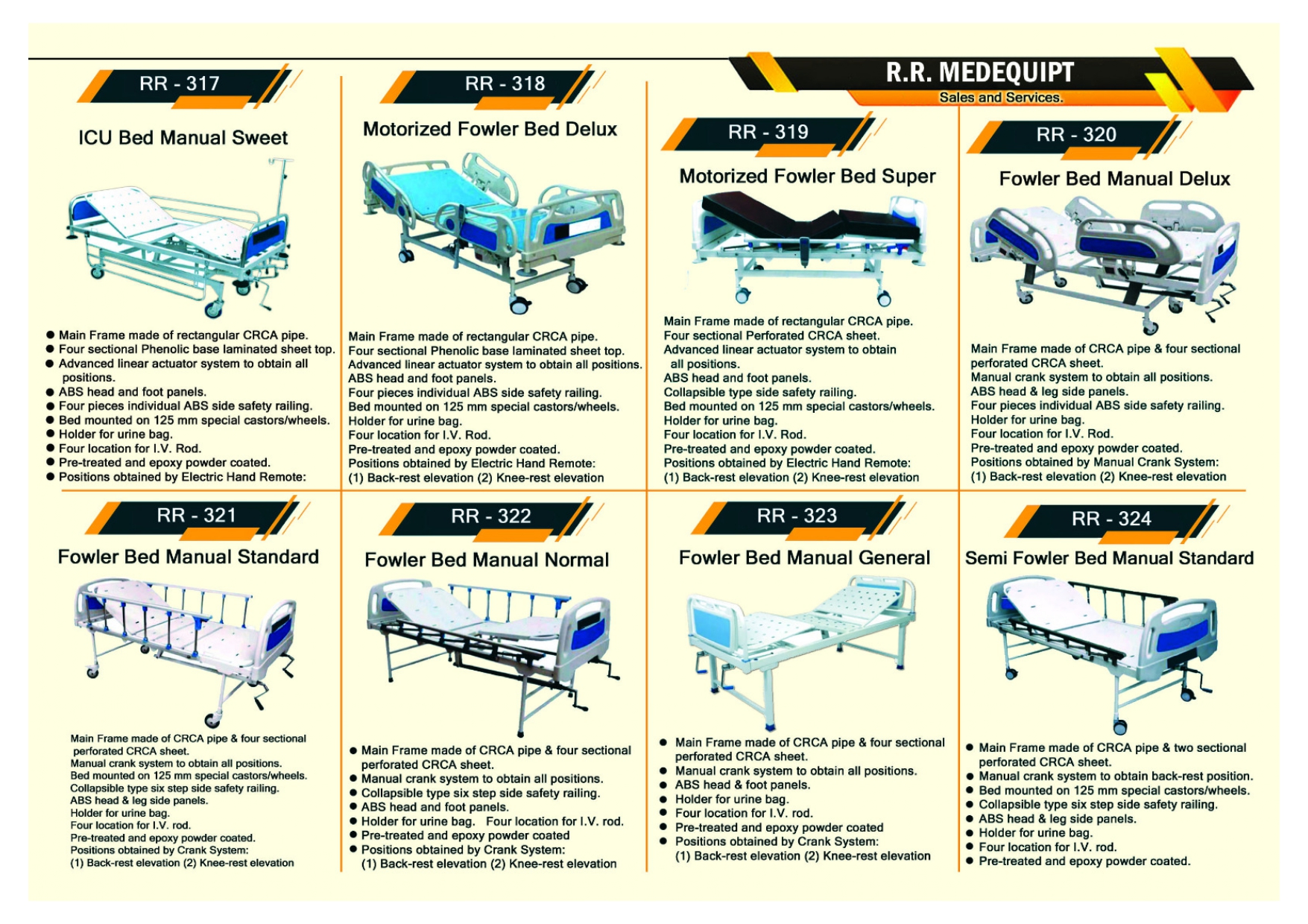 R.R. MEDEQUIPT
Sales and Services.

RR - 317
ICU Bed Manual Sweet

● Main Frame made of rectangular CRCA pipe.
● Four sectional Phenolic base laminated sheet top.
● Advanced linear actuator system to obtain all positions.
● ABS head and foot panels.
● Four pieces individual ABS side safety railing.
● Bed mounted on 125 mm special castors/wheels.
● Holder for urine bag.
● Four location for I.V. Rod.
● Pre-treated and epoxy powder coated.
● Positions obtained by Electric Hand Remote:

RR - 318
Motorized Fowler Bed Delux

Main Frame made of rectangular CRCA pipe.
Four sectional Phenolic base laminated sheet top.
Advanced linear actuator system to obtain all positions.
ABS head and foot panels.
Four pieces individual ABS side safety railing.
Bed mounted on 125 mm special castors/wheels.
Holder for urine bag.
Four location for I.V. Rod.
Pre-treated and epoxy powder coated.
Positions obtained by Electric Hand Remote:
(1) Back-rest elevation (2) Knee-rest elevation

RR - 319
Motorized Fowler Bed Super

Main Frame made of rectangular CRCA pipe.
Four sectional Perforated CRCA sheet.
Advanced linear actuator system to obtain all positions.
ABS head and foot panels.
Collapsible type side safety railing.
Bed mounted on 125 mm special castors/wheels.
Holder for urine bag.
Four location for I.V. Rod.
Pre-treated and epoxy powder coated.
Positions obtained by Electric Hand Remote:
(1) Back-rest elevation (2) Knee-rest elevation

RR - 320
Fowler Bed Manual Delux

Main Frame made of CRCA pipe & four sectional perforated CRCA sheet.
Manual crank system to obtain all positions.
ABS head & leg side panels.
Four pieces individual ABS side safety railing.
Holder for urine bag.
Four location for I.V. Rod.
Pre-treated and epoxy powder coated.
Positions obtained by Manual Crank System:
(1) Back-rest elevation (2) Knee-rest elevation

RR - 321
Fowler Bed Manual Standard

Main Frame made of CRCA pipe & four sectional perforated CRCA sheet.
Manual crank system to obtain all positions.
Bed mounted on 125 mm special castors/wheels.
Collapsible type six step side safety railing.
ABS head & leg side panels.
Holder for urine bag.
Four location for I.V. rod.
Pre-treated and epoxy powder coated.
Positions obtained by Crank System:
(1) Back-rest elevation (2) Knee-rest elevation

RR - 322
Fowler Bed Manual Normal

● Main Frame made of CRCA pipe & four sectional perforated CRCA sheet.
● Manual crank system to obtain all positions.
● Collapsible type six step side safety railing.
● ABS head and foot panels.
● Holder for urine bag. Four location for I.V. rod.
● Pre-treated and epoxy powder coated
● Positions obtained by Crank System:
(1) Back-rest elevation (2) Knee-rest elevation

RR - 323
Fowler Bed Manual General

● Main Frame made of CRCA pipe & four sectional perforated CRCA sheet.
● Manual crank system to obtain all positions.
● ABS head & foot panels.
● Holder for urine bag.
● Four location for I.V. rod.
● Pre-treated and epoxy powder coated
● Positions obtained by Crank System:
(1) Back-rest elevation (2) Knee-rest elevation

RR - 324
Semi Fowler Bed Manual Standard

● Main Frame made of CRCA pipe & two sectional perforated CRCA sheet.
● Manual crank system to obtain back-rest position.
● Bed mounted on 125 mm special castors/wheels.
● Collapsible type six step side safety railing.
● ABS head & leg side panels.
● Holder for urine bag.
● Four location for I.V. rod.
● Pre-treated and epoxy powder coated.